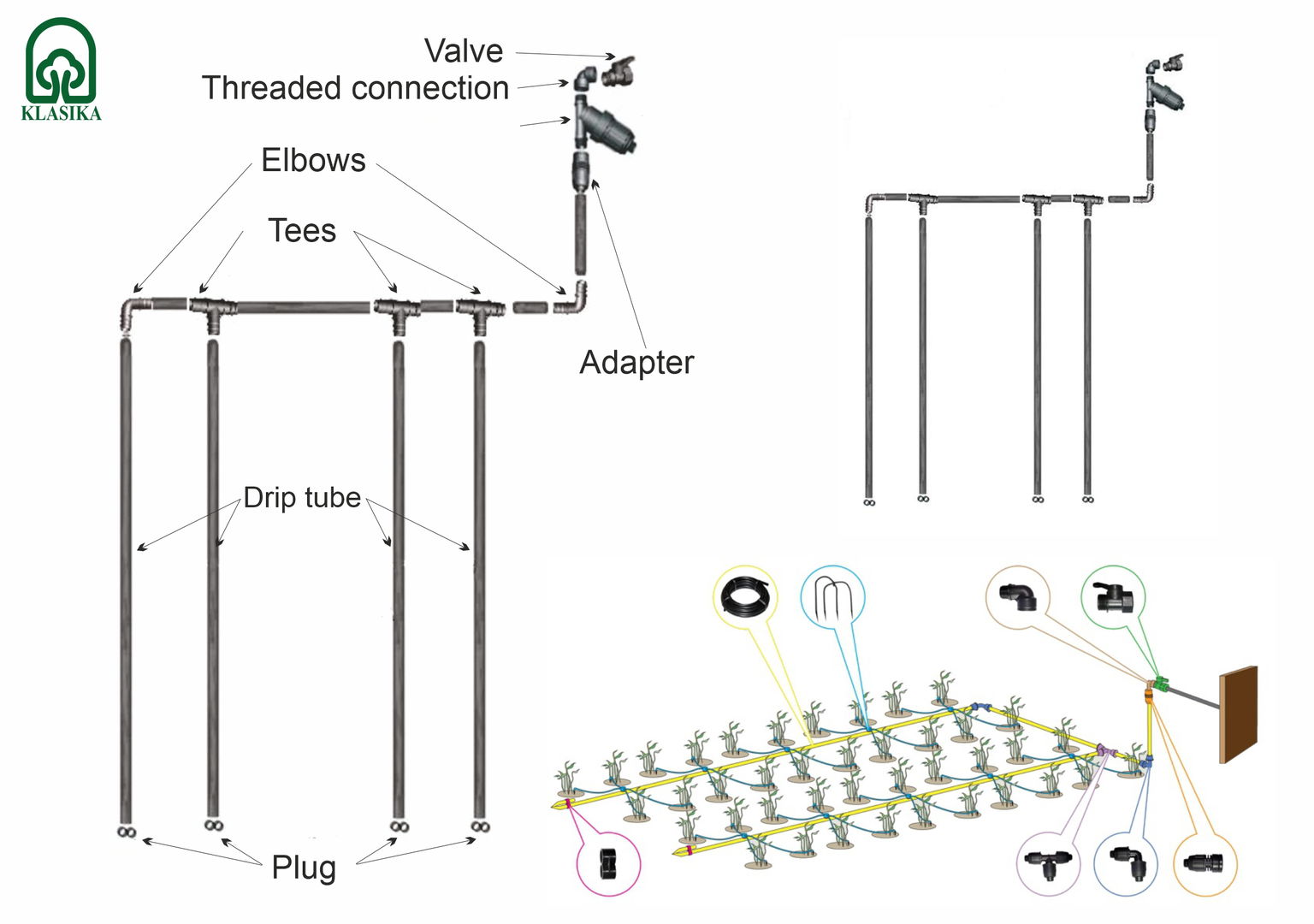 KLASIKA

Valve
Threaded connection

Elbows

Tees

Adapter

Drip tube

Plug