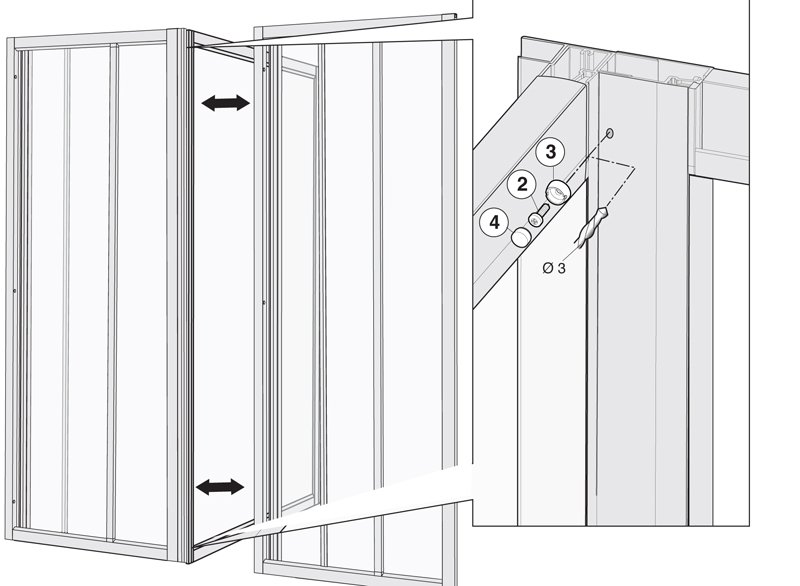 3
2
4
Ø 3